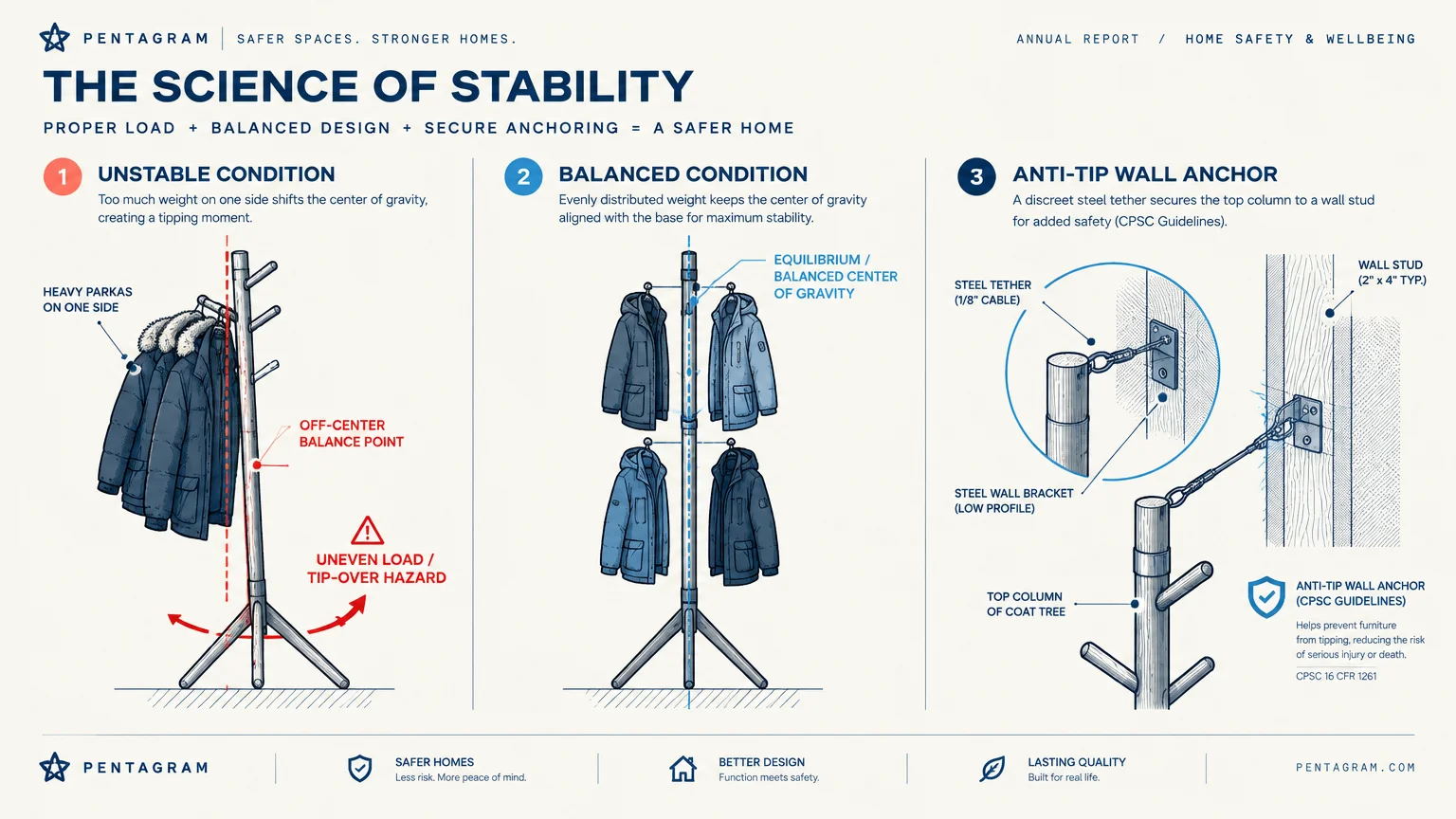 PENTAGRAM | SAFER SPACES. STRONGER HOMES.

ANNUAL REPORT / HOME SAFETY & WELLBEING

THE SCIENCE OF STABILITY

PROPER LOAD + BALANCED DESIGN + SECURE ANCHORING = A SAFER HOME

1 UNSTABLE CONDITION

Too much weight on one side shifts the center of gravity, creating a tipping moment.

HEAVY PARKAS ON ONE SIDE

OFF-CENTER BALANCE POINT

UNEVEN LOAD / TIP-OVER HAZARD

2 BALANCED CONDITION

Evenly distributed weight keeps the center of gravity aligned with the base for maximum stability.

EQUILIBRIUM / BALANCED CENTER OF GRAVITY

3 ANTI-TIP WALL ANCHOR

A discreet steel tether secures the top column to a wall stud for added safety (CPSC Guidelines).

STEEL TETHER (1/8" CABLE)

WALL STUD (2" x 4" TYP.)

STEEL WALL BRACKET (LOW PROFILE)

TOP COLUMN OF COAT TREE

ANTI-TIP WALL ANCHOR (CPSC GUIDELINES)

Helps prevent furniture from tipping, reducing the risk of serious injury or death.

CPSC 16 CFR 1261

PENTAGRAM

SAFER HOMES
Less risk. More peace of mind.

BETTER DESIGN
Function meets safety.

LASTING QUALITY
Built for real life.

PENTAGRAM.COM