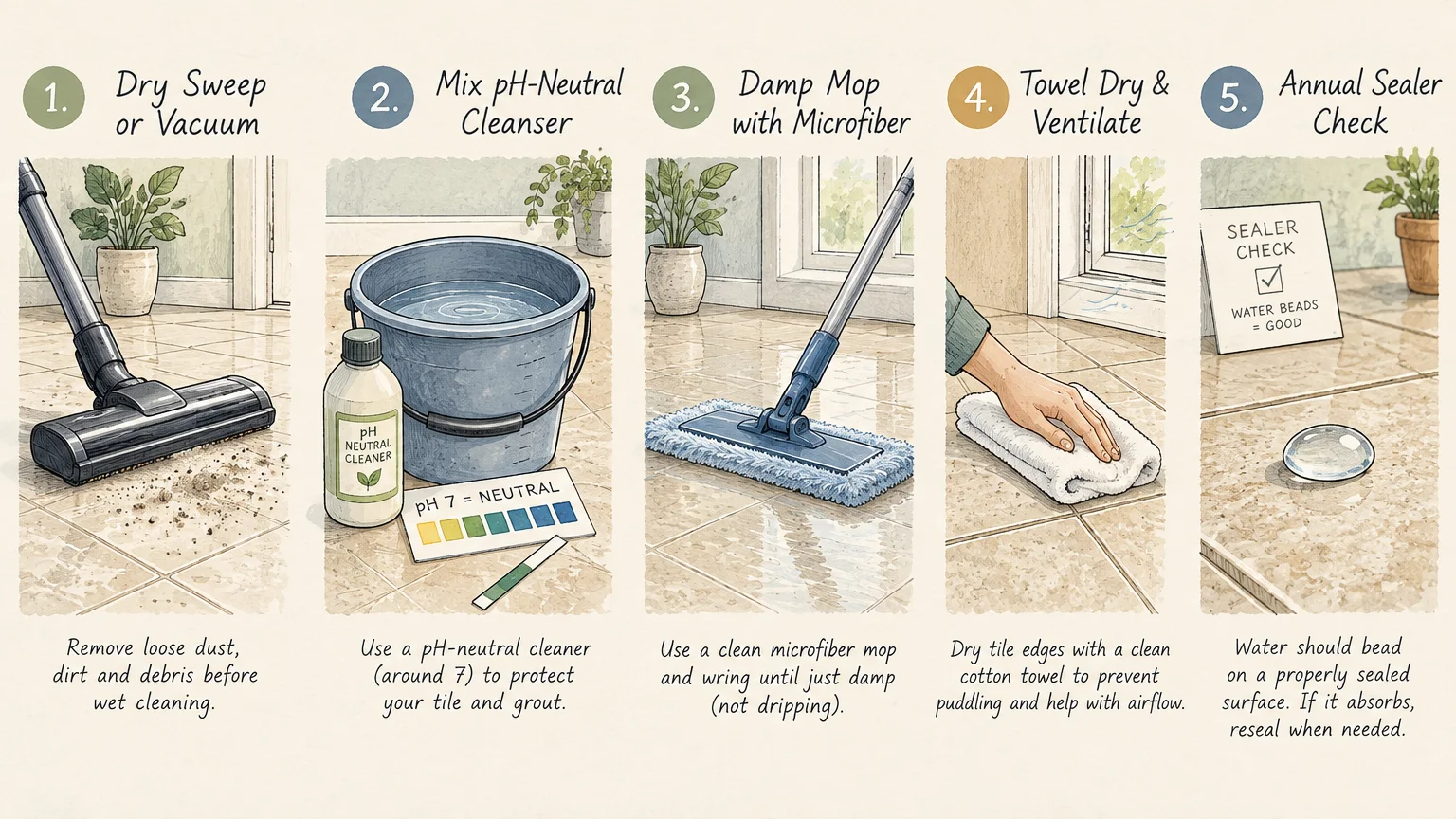 1. Dry Sweep or Vacuum

Remove loose dust, dirt and debris before wet cleaning.

2. Mix pH-Neutral Cleanser

pH NEUTRAL CLEANER

pH 7 = NEUTRAL

Use a pH-neutral cleaner (around 7) to protect your tile and grout.

3. Damp Mop with Microfiber

Use a clean microfiber mop and wring until just damp (not dripping).

4. Towel Dry & Ventilate

Dry tile edges with a clean cotton towel to prevent puddling and help with airflow.

5. Annual Sealer Check

SEALER CHECK

WATER BEADS = GOOD

Water should bead on a properly sealed surface. If it absorbs, reseal when needed.