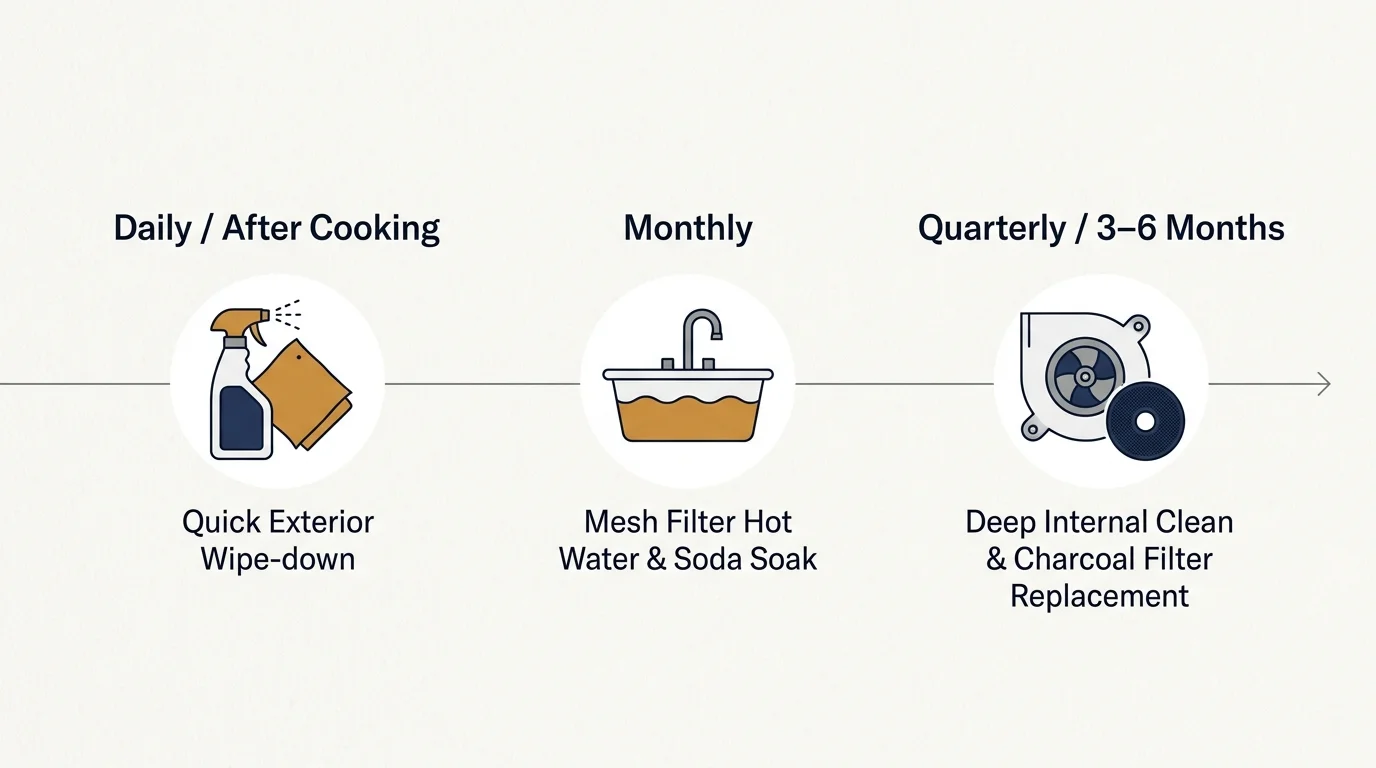 Daily / After Cooking

Quick Exterior Wipe-down

Monthly

Mesh Filter Hot Water & Soda Soak

Quarterly / 3–6 Months

Deep Internal Clean & Charcoal Filter Replacement