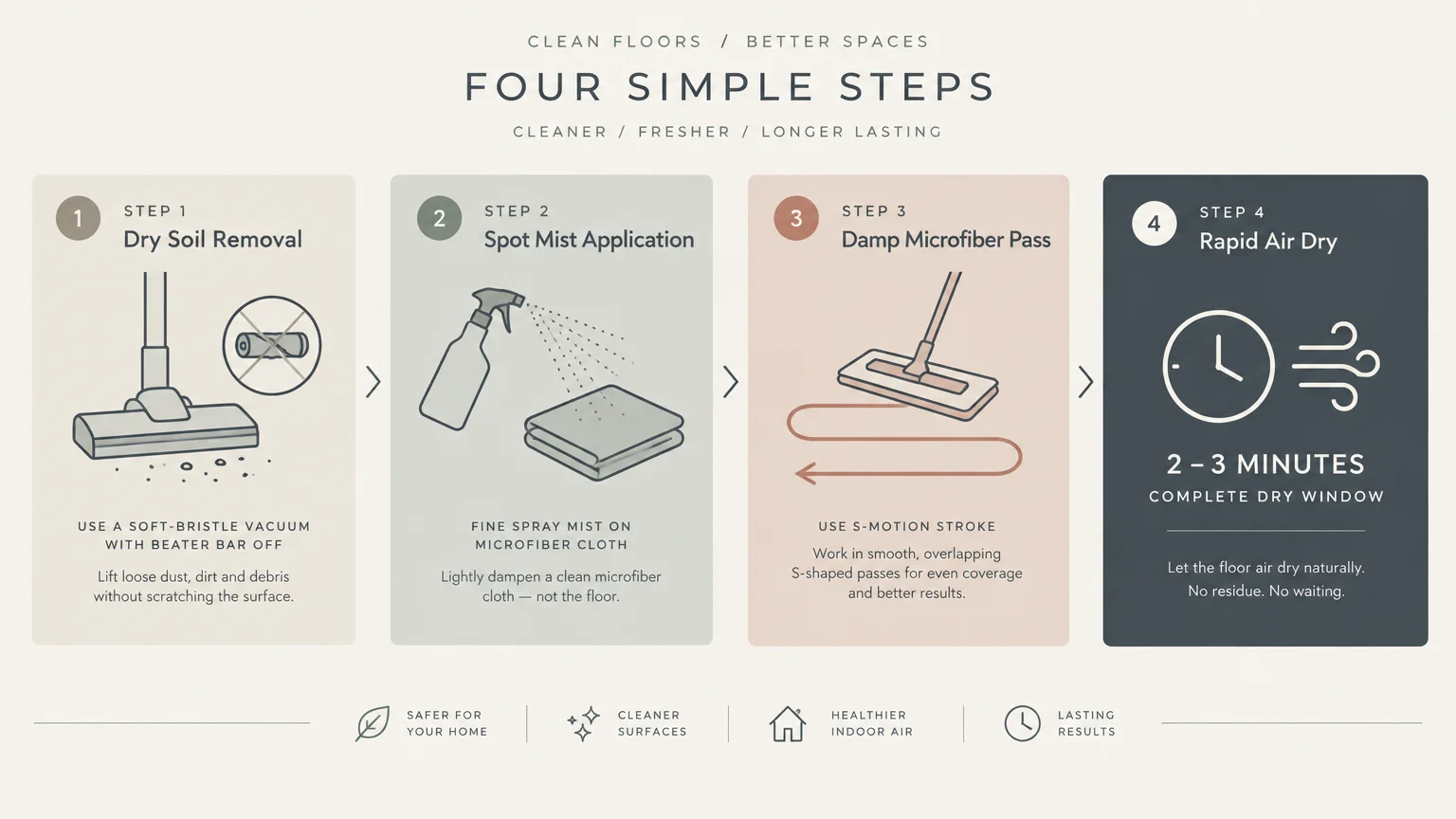 CLEAN FLOORS / BETTER SPACES

FOUR SIMPLE STEPS

CLEANER / FRESHER / LONGER LASTING

1 STEP 1
Dry Soil Removal

USE A SOFT-BRISTLE VACUUM WITH BEATER BAR OFF

Lift loose dust, dirt and debris without scratching the surface.

2 STEP 2
Spot Mist Application

FINE SPRAY MIST ON MICROFIBER CLOTH

Lightly dampen a clean microfiber cloth — not the floor.

3 STEP 3
Damp Microfiber Pass

USE S-MOTION STROKE

Work in smooth, overlapping S-shaped passes for even coverage and better results.

4 STEP 4
Rapid Air Dry

2 – 3 MINUTES
COMPLETE DRY WINDOW

Let the floor air dry naturally. No residue. No waiting.

SAFER FOR YOUR HOME

CLEANER SURFACES

HEALTHIER INDOOR AIR

LASTING RESULTS