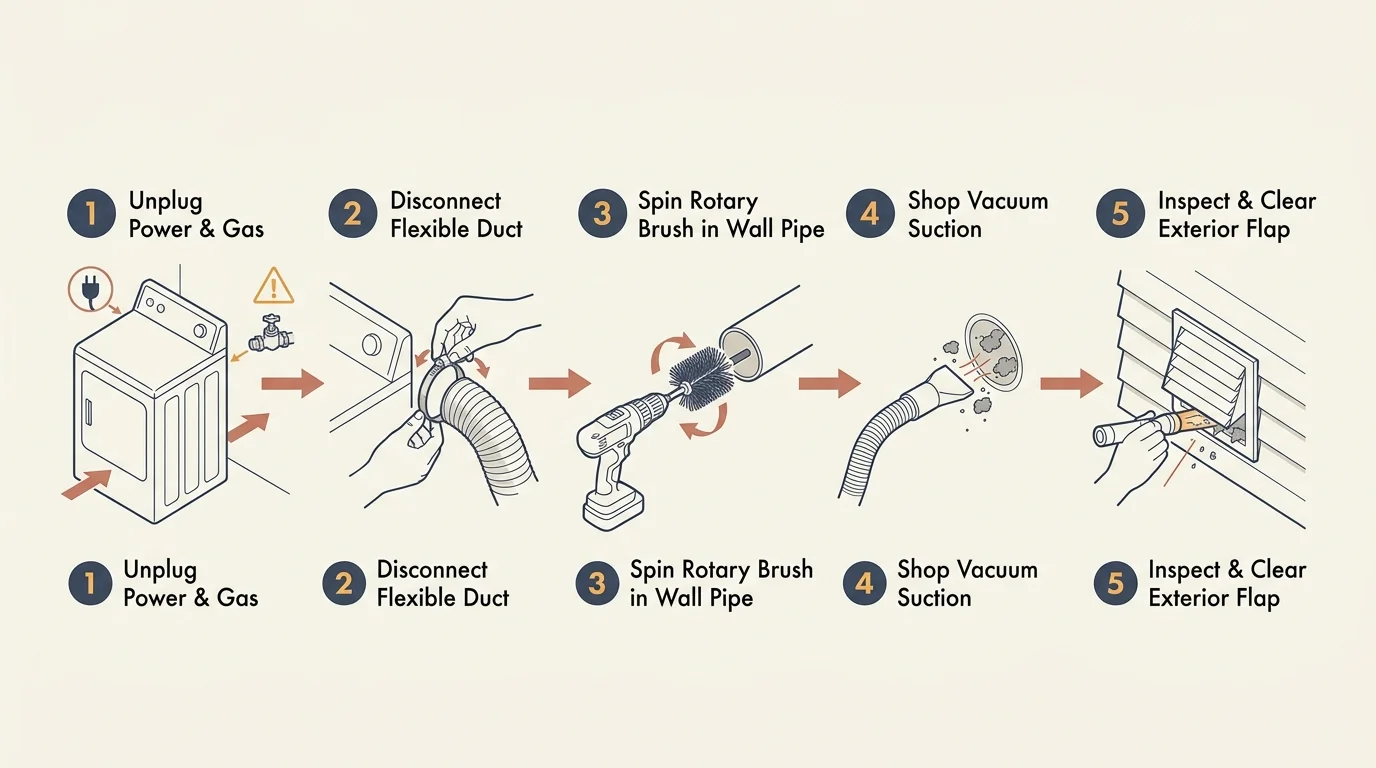 1 Unplug Power & Gas

2 Disconnect Flexible Duct

3 Spin Rotary Brush in Wall Pipe

4 Shop Vacuum Suction

5 Inspect & Clear Exterior Flap

1 Unplug Power & Gas

2 Disconnect Flexible Duct

3 Spin Rotary Brush in Wall Pipe

4 Shop Vacuum Suction

5 Inspect & Clear Exterior Flap