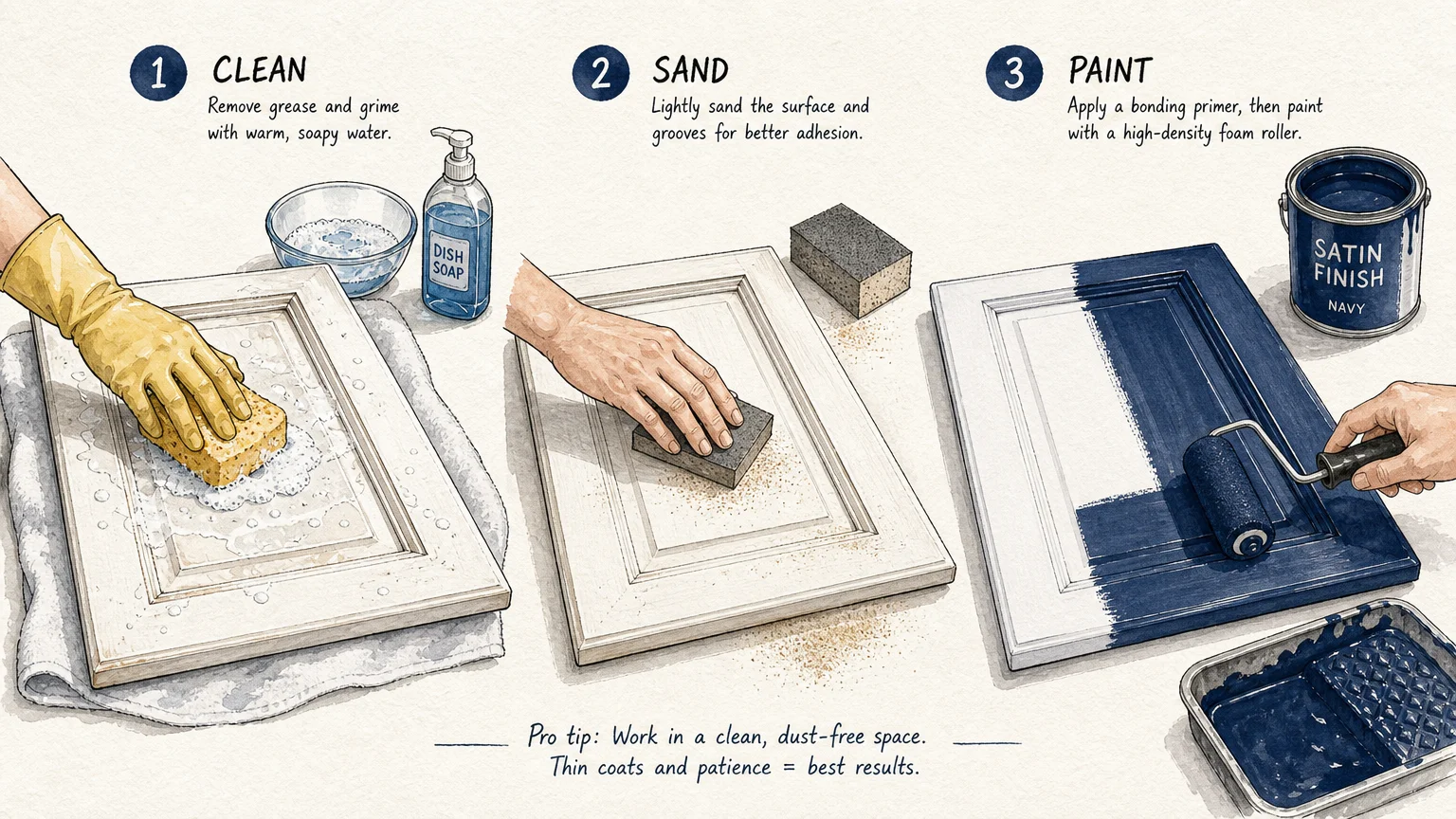 1 CLEAN
Remove grease and grime with warm, soapy water.

DISH SOAP

2 SAND
Lightly sand the surface and grooves for better adhesion.

3 PAINT
Apply a bonding primer, then paint with a high-density foam roller.

SATIN FINISH
NAVY

Pro tip: Work in a clean, dust-free space.
Thin coats and patience = best results.