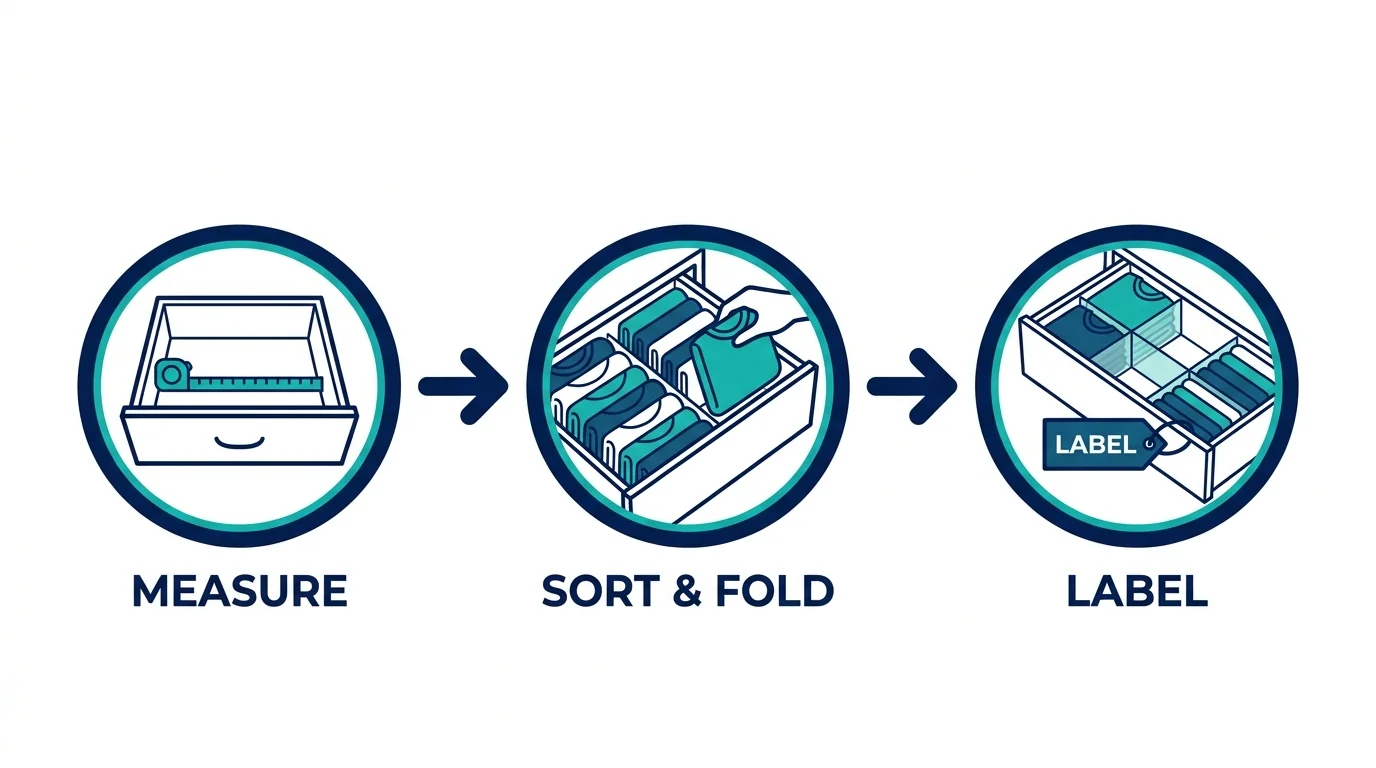 LABEL

MEASURE

SORT & FOLD

LABEL